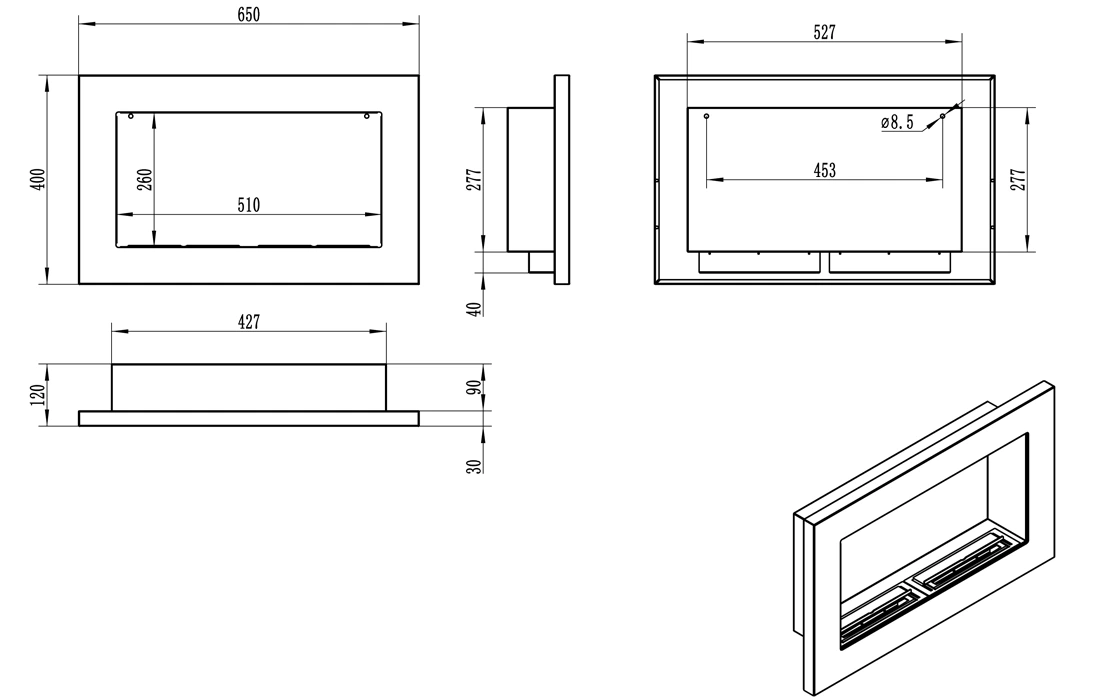 650
400
260
510
277
40
527
ø8.5
453
277
427
120
90
30